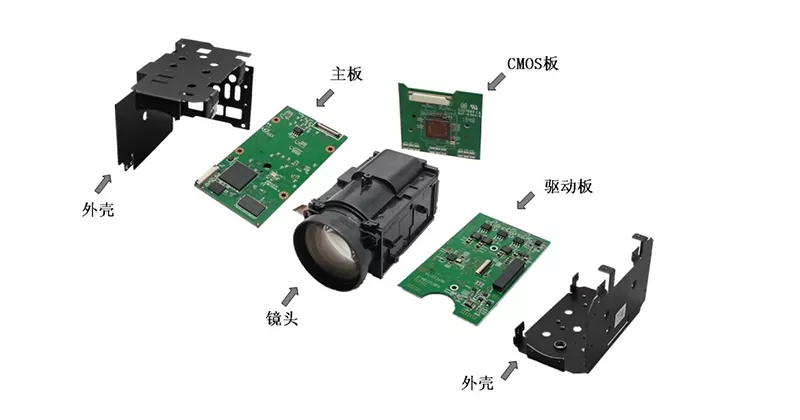 主板

CMOS板

外壳

驱动板

镜头

外壳