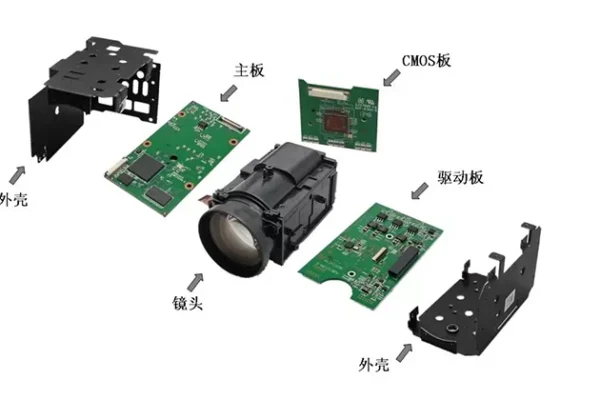 主板

CMOS板

外壳

驱动板

镜头

外壳